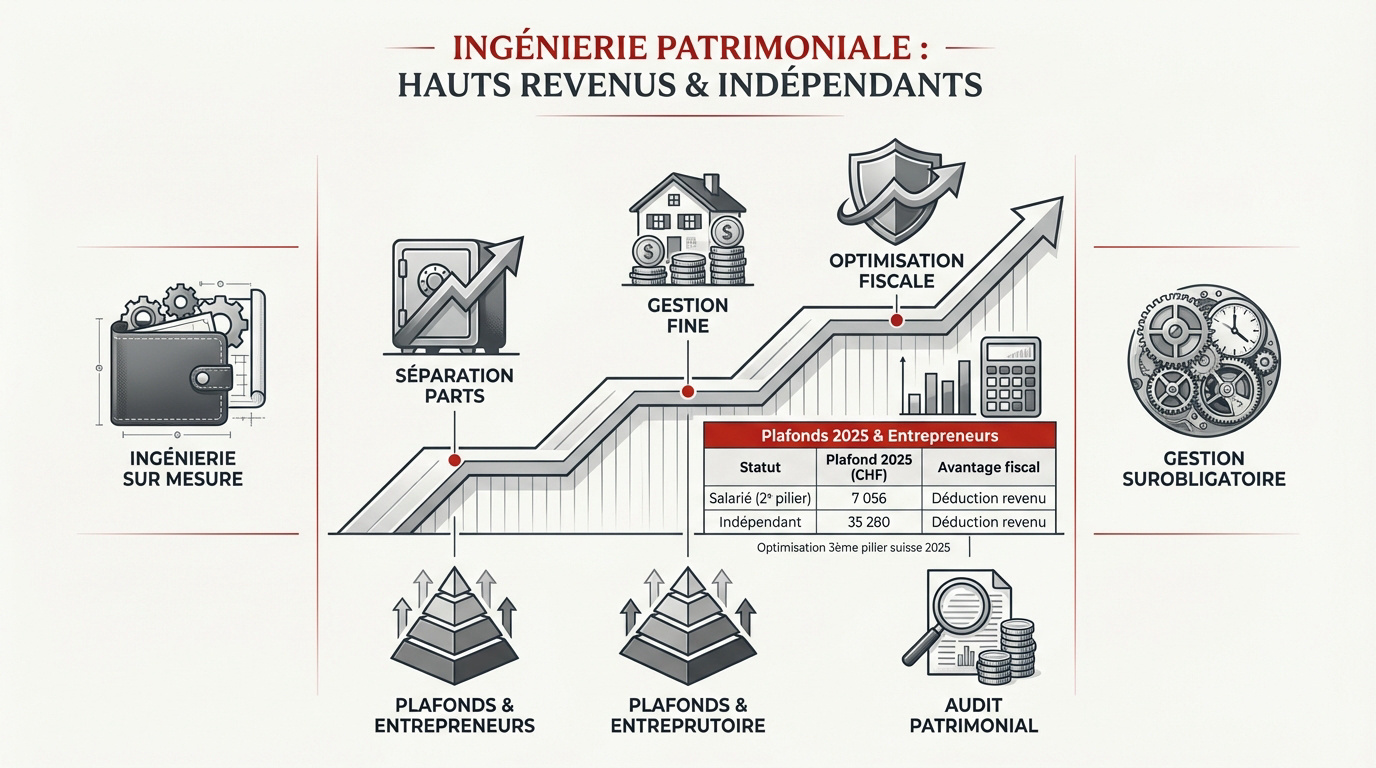 INGÉNIERIE PATRIMONIALE :
HAUTS REVENUS & INDÉPENDANTS

INGÉNIERIE SUR MESURE

SÉPARATION PARTS

GESTION FINE

OPTIMISATION FISCALE

GESTION SUROBLIGATOIRE

Plafonds 2025 & Entrepreneurs

| Statut | Plafond 2025 (CHF) | Avantage fiscal |
|---|---|---|
| Salarié (2e pilier) | 7 056 | Déduction revenu |
| Indépendant | 35 280 | Déduction revenu |

Optimisation 3ème pilier suisse 2025

PLAFONDS & ENTREPRENEURS

PLAFONDS & ENTREPRUTOIRE

AUDIT PATRIMONIAL